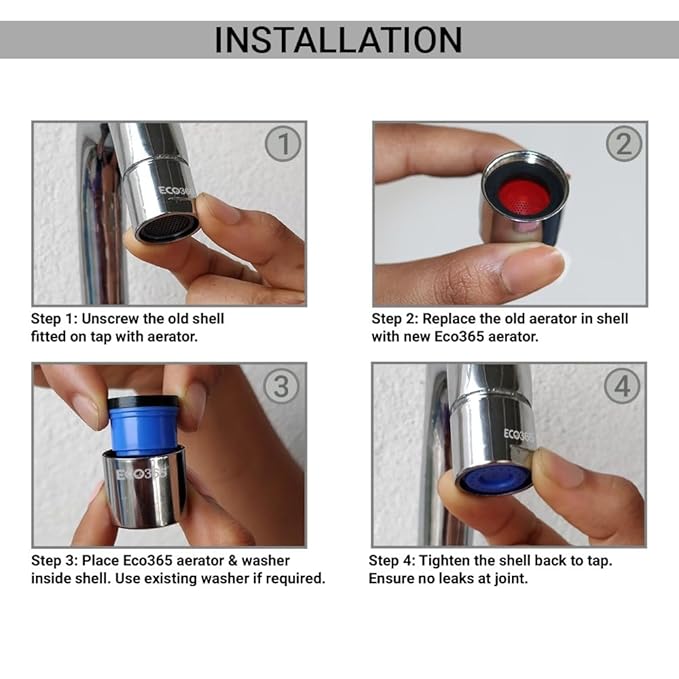 INSTALLATION

1

ECO365

Step 1: Unscrew the old shell fitted on tap with aerator.

2

Step 2: Replace the old aerator in shell with new Eco365 aerator.

3

ECO365

Step 3: Place Eco365 aerator & washer inside shell. Use existing washer if required.

4

ECO365

Step 4: Tighten the shell back to tap. Ensure no leaks at joint.